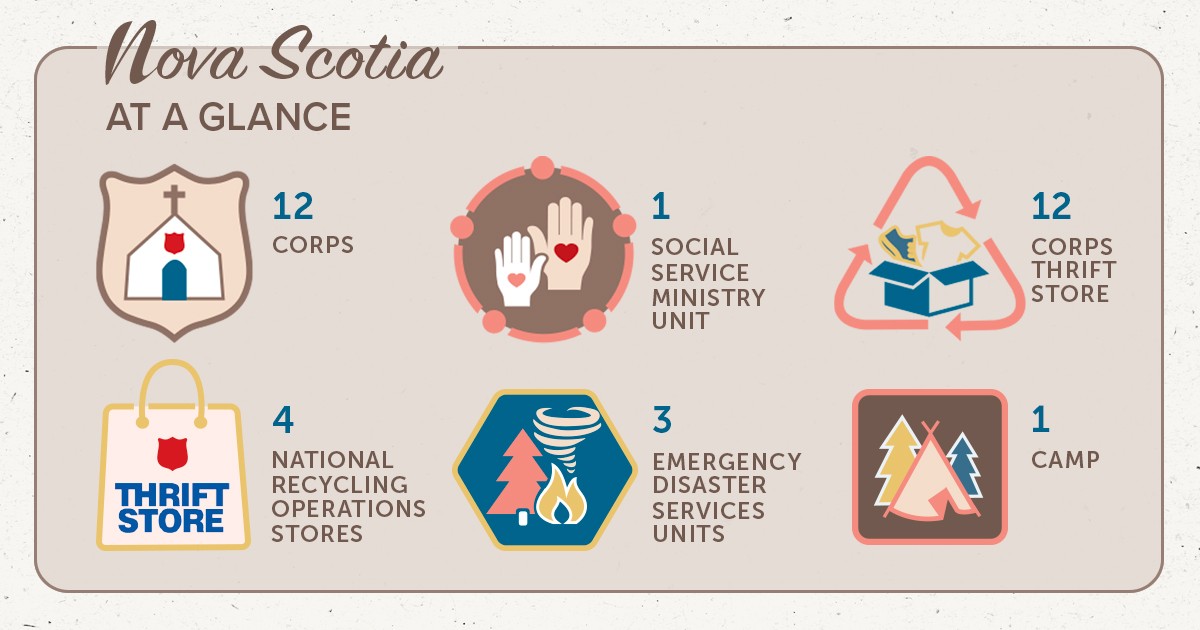 Nova Scotia
AT A GLANCE

12
CORPS

1
SOCIAL SERVICE MINISTRY UNIT

12
CORPS THRIFT STORE

THRIFT STORE

4
NATIONAL RECYCLING OPERATIONS STORES

3
EMERGENCY DISASTER SERVICES UNITS

1
CAMP